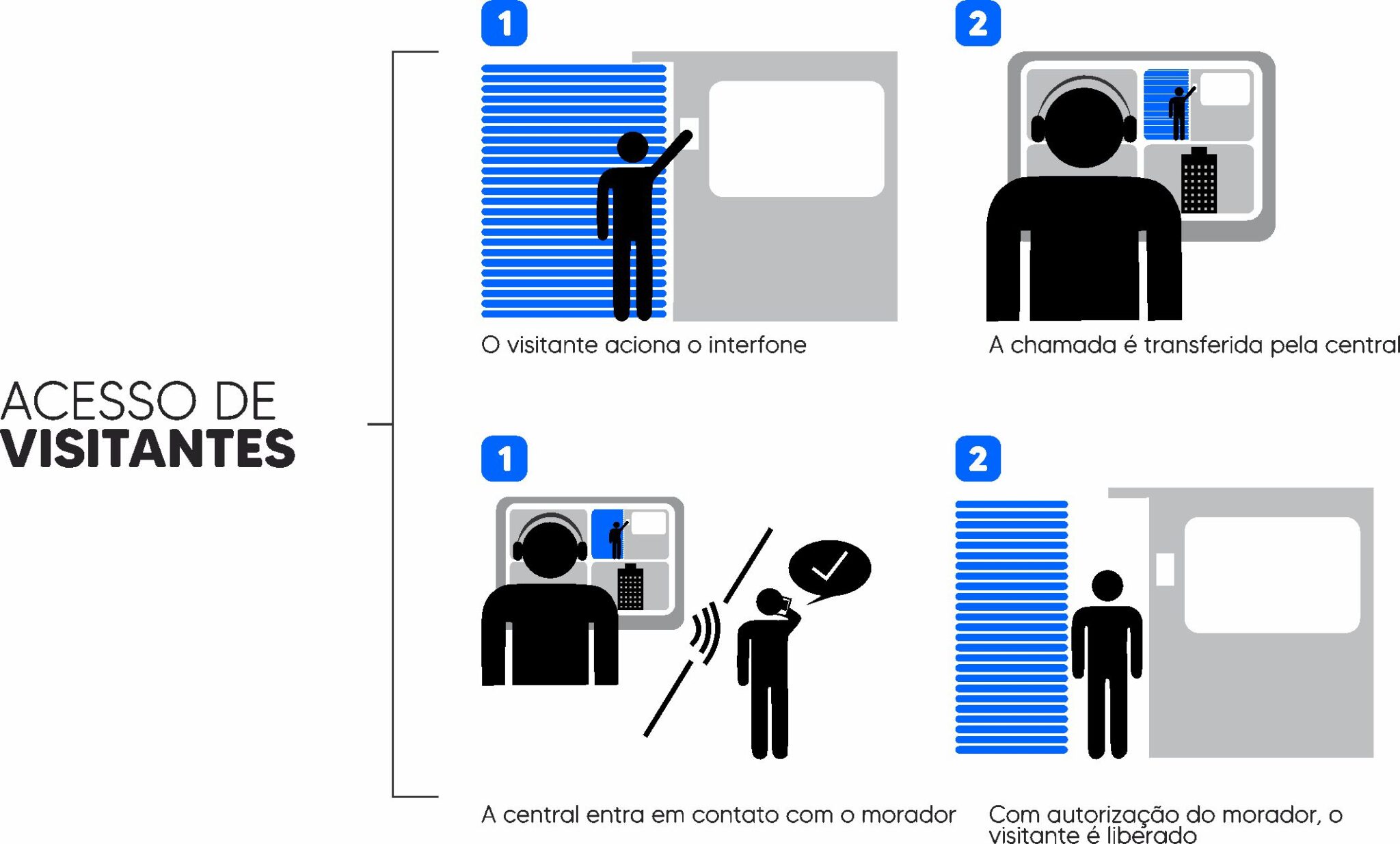 ACESSO DE
VISITANTES

1

O visitante aciona o interfone

2

A chamada é transferida pela central

1

A central entra em contato com o morador

2

Com autorização do morador, o visitante é liberado